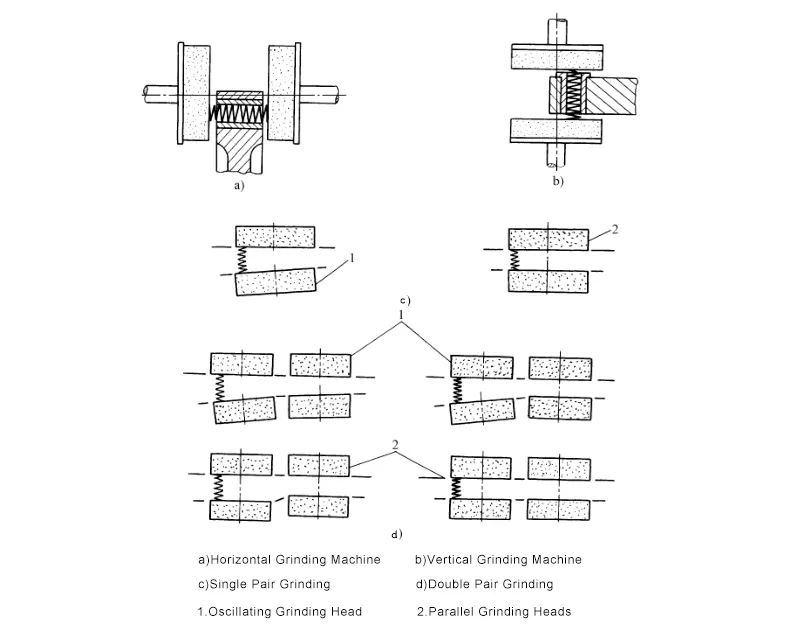 a)

b)

2

1

c)

1

2

d)

a)Horizontal Grinding Machine b)Vertical Grinding Machine

c)Single Pair Grinding d)Double Pair Grinding

1.Oscillating Grinding Head 2.Parallel Grinding Heads